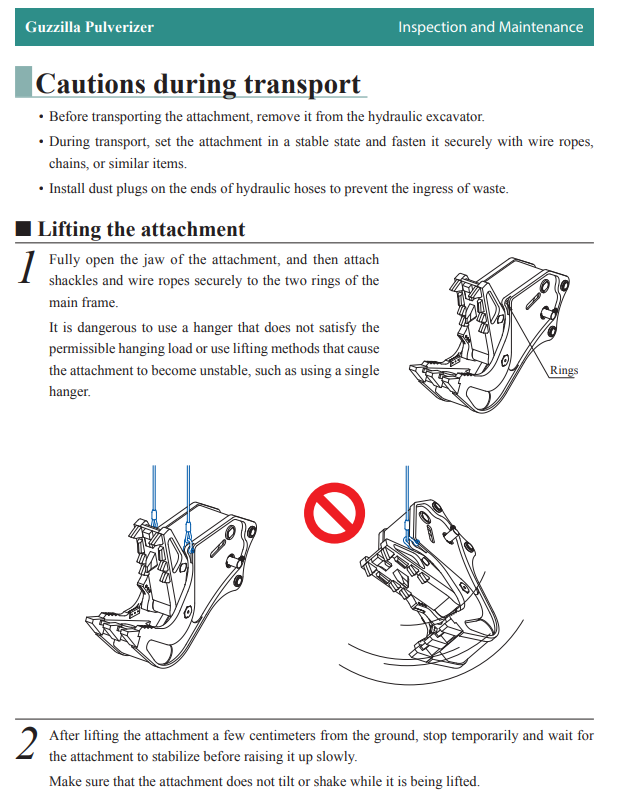 Guzzilla Pulverizer

Inspection and Maintenance

Cautions during transport

• Before transporting the attachment, remove it from the hydraulic excavator.

• During transport, set the attachment in a stable state and fasten it securely with wire ropes, chains, or similar items.

• Install dust plugs on the ends of hydraulic hoses to prevent the ingress of waste.

■ Lifting the attachment

1 Fully open the jaw of the attachment, and then attach shackles and wire ropes securely to the two rings of the main frame.

It is dangerous to use a hanger that does not satisfy the permissible hanging load or use lifting methods that cause the attachment to become unstable, such as using a single hanger.

Rings

2 After lifting the attachment a few centimeters from the ground, stop temporarily and wait for the attachment to stabilize before raising it up slowly.

Make sure that the attachment does not tilt or shake while it is being lifted.