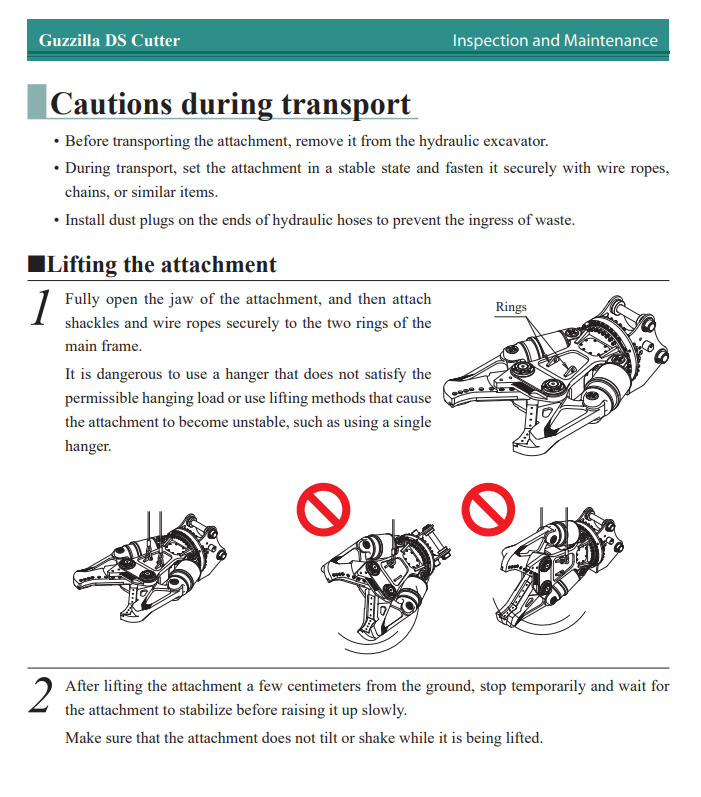 Guzzilla DS Cutter

Inspection and Maintenance

Cautions during transport

• Before transporting the attachment, remove it from the hydraulic excavator.

• During transport, set the attachment in a stable state and fasten it securely with wire ropes, chains, or similar items.

• Install dust plugs on the ends of hydraulic hoses to prevent the ingress of waste.

■Lifting the attachment

1 Fully open the jaw of the attachment, and then attach shackles and wire ropes securely to the two rings of the main frame.

It is dangerous to use a hanger that does not satisfy the permissible hanging load or use lifting methods that cause the attachment to become unstable, such as using a single hanger.

Rings

2 After lifting the attachment a few centimeters from the ground, stop temporarily and wait for the attachment to stabilize before raising it up slowly.

Make sure that the attachment does not tilt or shake while it is being lifted.